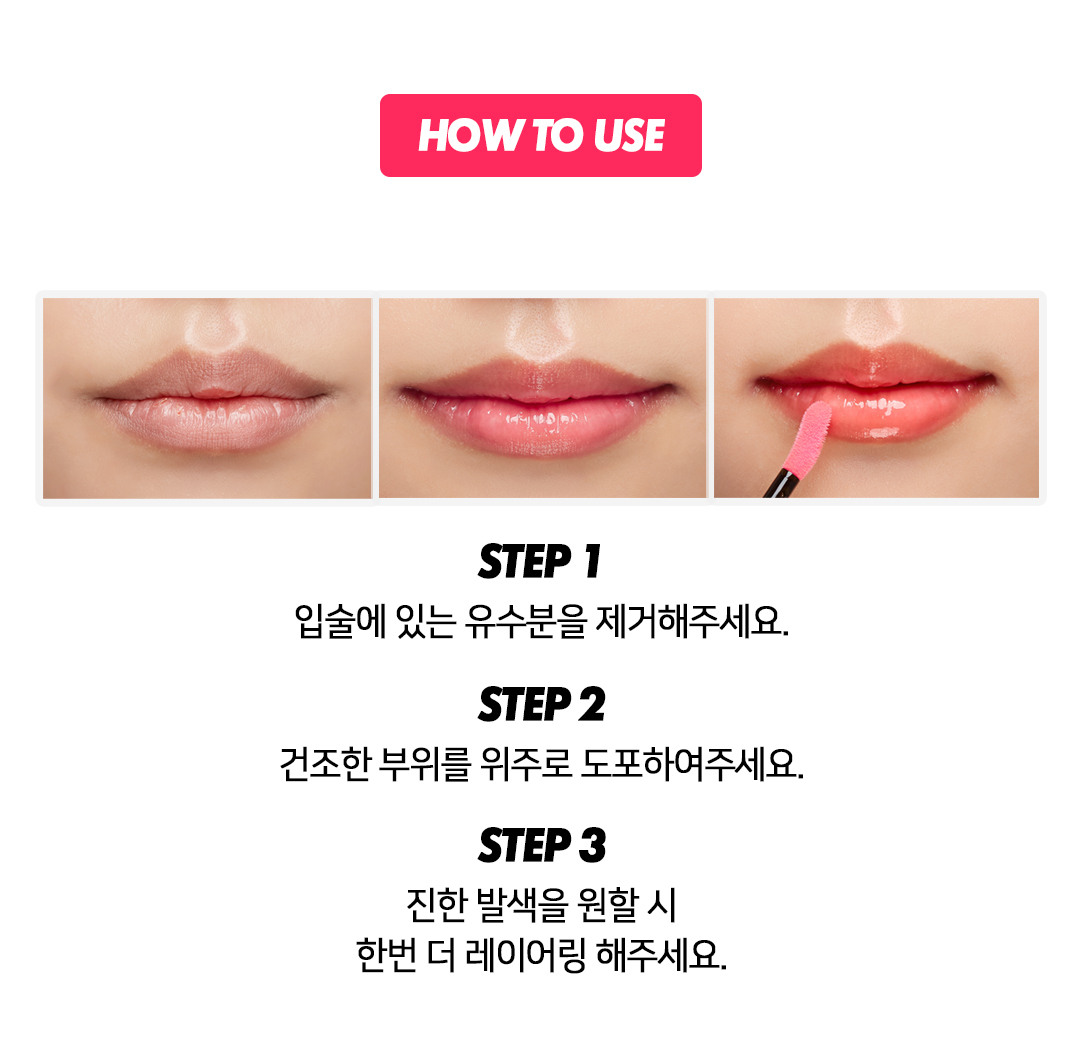 HOW TO USE

STEP 1

입술에 있는 유수분을 제거해주세요.

STEP 2

건조한 부위를 위주로 도포하여주세요.

STEP 3

진한 발색을 원할 시
한번 더 레이어링 해주세요.