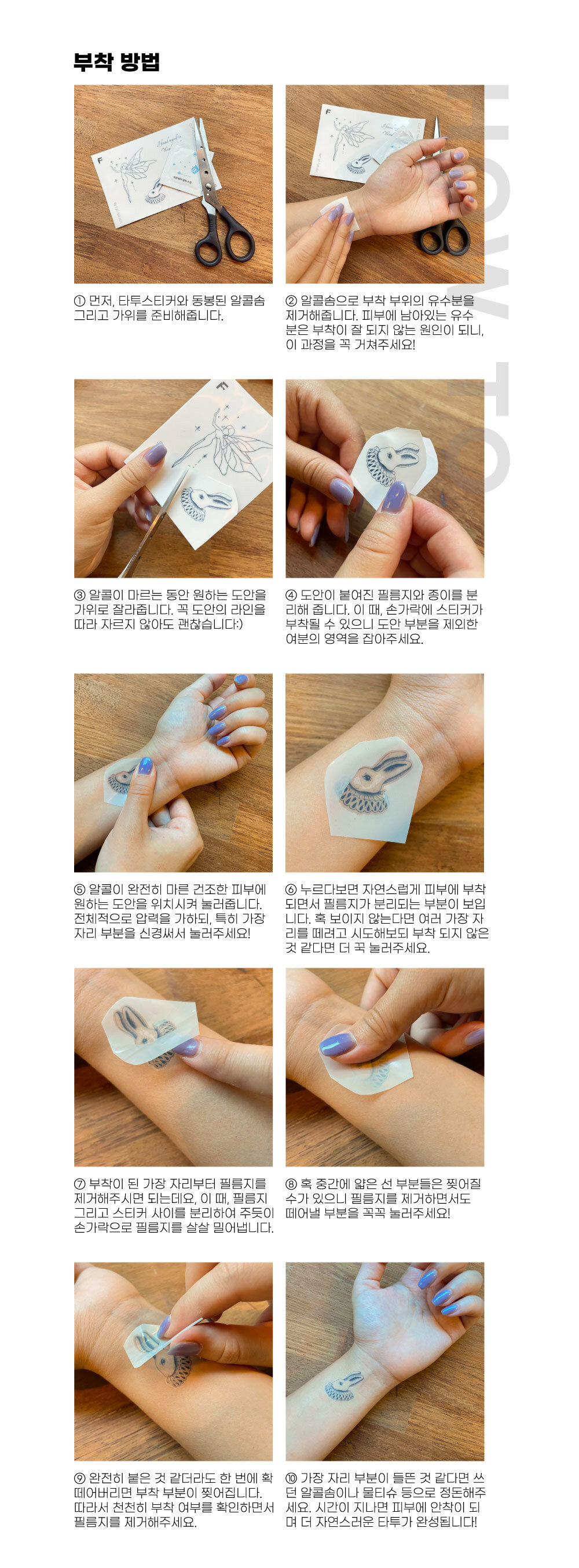 부착 방법

HOW TO

① 먼저, 타투스티커와 동봉된 알콜솜 그리고 가위를 준비해줍니다.

② 알콜솜으로 부착 부위의 유수분을 제거해줍니다. 피부에 남아있는 유수분은 부착이 잘 되지 않는 원인이 되니, 이 과정을 꼭 거쳐주세요!

③ 알콜이 마르는 동안 원하는 도안을 가위로 잘라줍니다. 꼭 도안의 라인을 따라 자르지 않아도 괜찮습니다:)

④ 도안이 붙여진 필름지와 종이를 분리해 줍니다. 이 때, 손가락에 스티커가 부착될 수 있으니 도안 부분을 제외한 여분의 영역을 잡아주세요.

⑤ 알콜이 완전히 마른 건조한 피부에 원하는 도안을 위치시켜 눌러줍니다. 전체적으로 압력을 가하되, 특히 가장 자리 부분을 신경써서 눌러주세요!

⑥ 누르다보면 자연스럽게 피부에 부착되면서 필름지가 분리되는 부분이 보입니다. 혹 보이지 않는다면 여러 가장 자리를 떼려고 시도해보되 부착 되지 않은 것 같다면 더 꾹 눌러주세요.

⑦ 부착이 된 가장 자리부터 필름지를 제거해주시면 되는데요, 이 때, 필름지 그리고 스티커 사이를 분리하여 주듯이 손가락으로 필름지를 살살 밀어냅니다.

⑧ 혹 중간에 얇은 선 부분들은 찢어질 수가 있으니 필름지를 제거하면서도 떼어낼 부분을 꼭꼭 눌러주세요!

⑨ 완전히 붙은 것 같더라도 한 번에 확 떼어버리면 부착 부분이 찢어집니다. 따라서 천천히 부착 여부를 확인하면서 필름지를 제거해주세요.

⑩ 가장 자리 부분이 들뜬 것 같다면 쓰던 알콜솜이나 물티슈 등으로 정돈해주세요. 시간이 지나면 피부에 안착이 되며 더 자연스러운 타투가 완성됩니다!