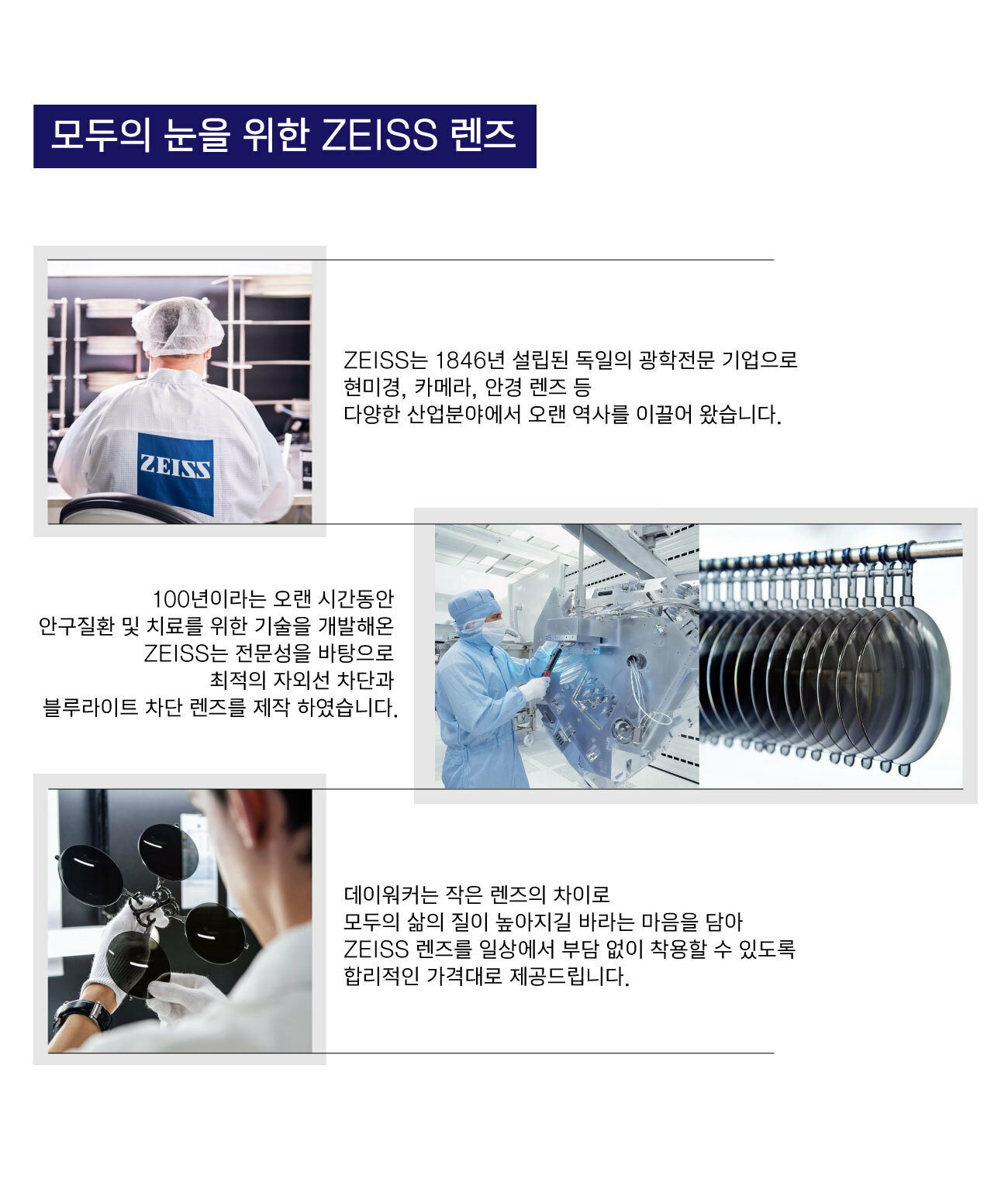 모두의 눈을 위한 ZEISS 렌즈

ZEISS

ZEISS는 1846년 설립된 독일의 광학전문 기업으로
현미경, 카메라, 안경 렌즈 등
다양한 산업분야에서 오랜 역사를 이끌어 왔습니다.

100년이라는 오랜 시간동안
안구질환 및 치료를 위한 기술을 개발해온
ZEISS는 전문성을 바탕으로
최적의 자외선 차단과
블루라이트 차단 렌즈를 제작 하였습니다.

데이워커는 작은 렌즈의 차이로
모두의 삶의 질이 높아지길 바라는 마음을 담아
ZEISS 렌즈를 일상에서 부담 없이 착용할 수 있도록
합리적인 가격대로 제공드립니다.