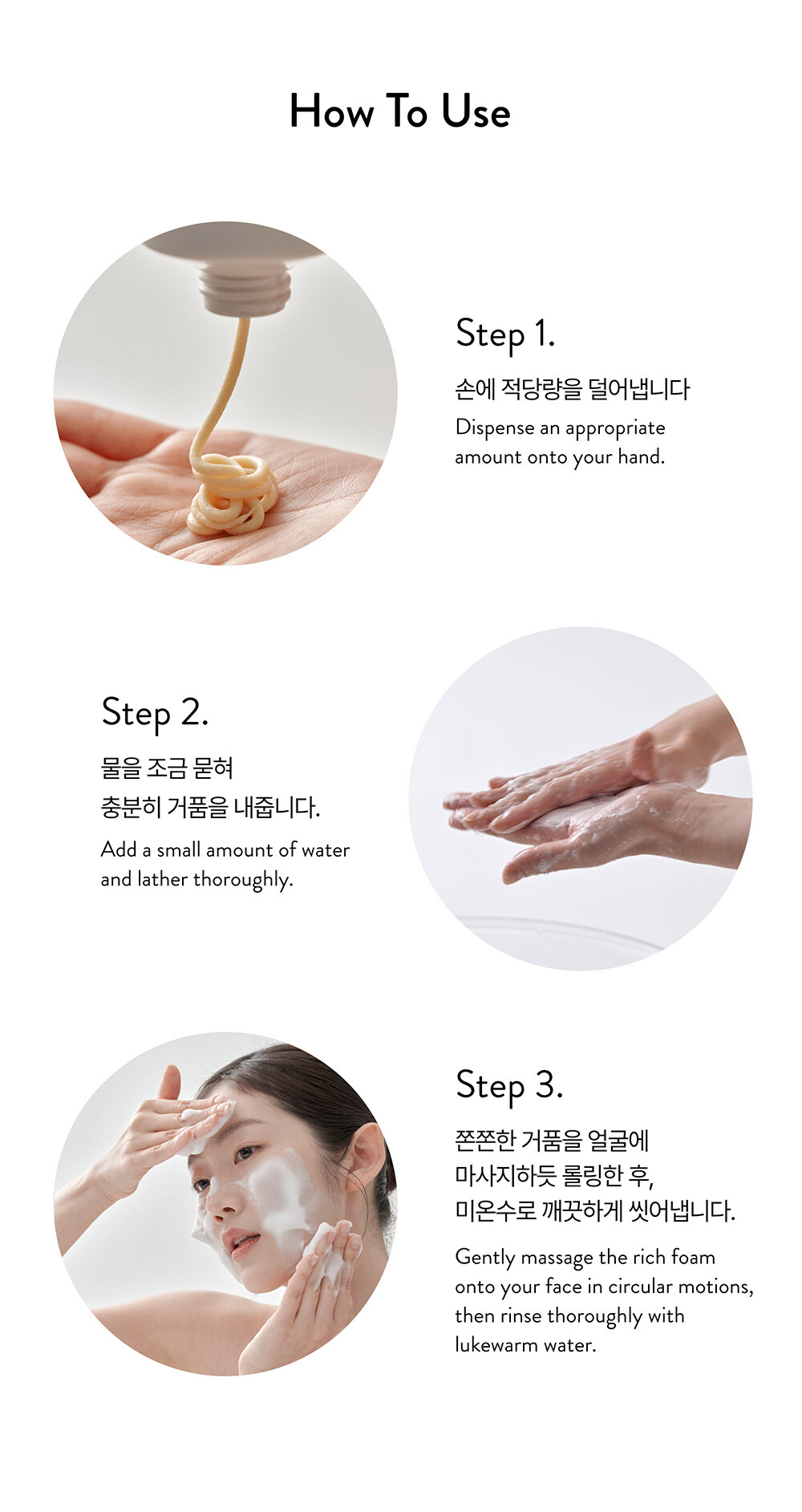 How To Use

Step 1.

손에 적당량을 덜어냅니다

Dispense an appropriate amount onto your hand.

Step 2.

물을 조금 묻혀
충분히 거품을 내줍니다.

Add a small amount of water and lather thoroughly.

Step 3.

쫀쫀한 거품을 얼굴에
마사지하듯 롤링한 후,
미온수로 깨끗하게 씻어냅니다.

Gently massage the rich foam onto your face in circular motions, then rinse thoroughly with lukewarm water.