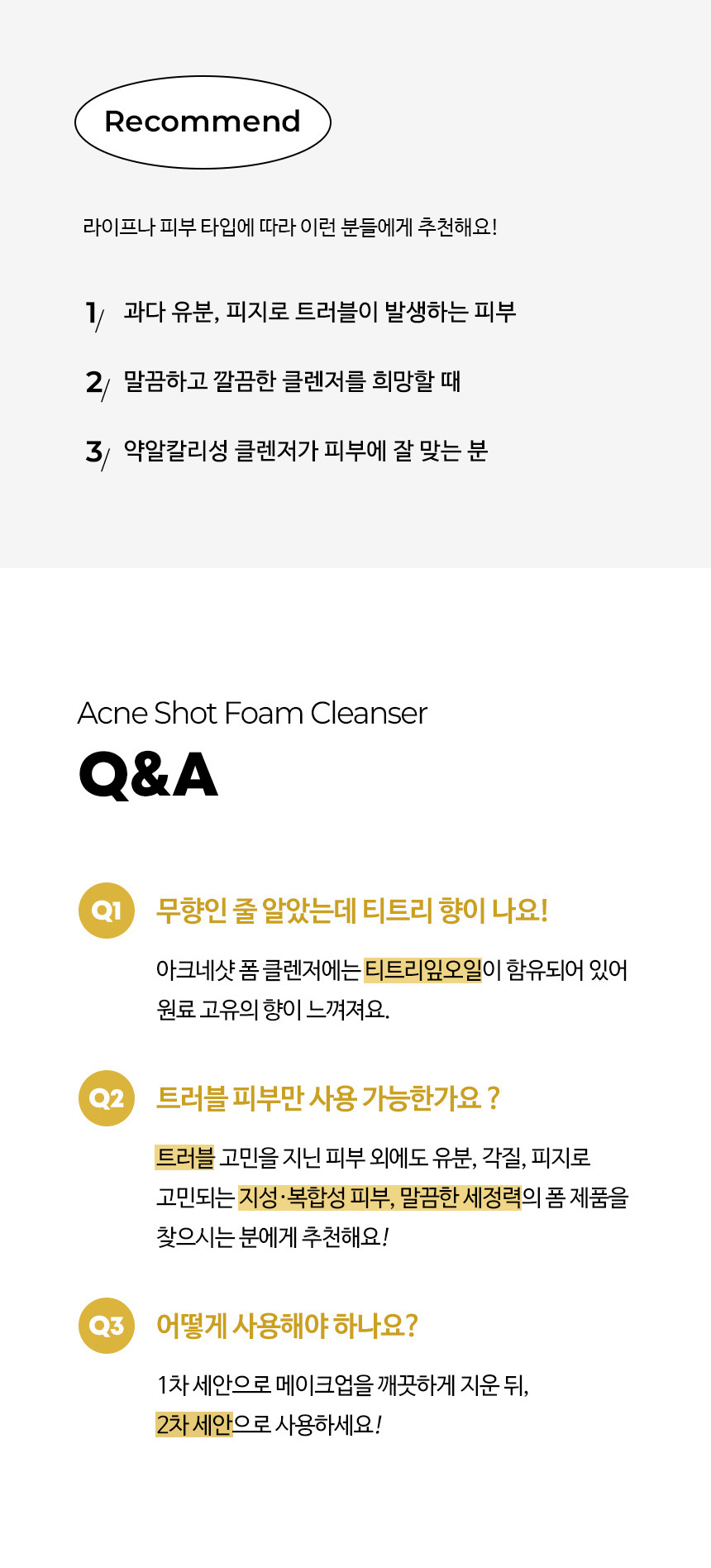 Recommend

라이프나 피부 타입에 따라 이런 분들에게 추천해요!

1/ 과다 유분, 피지로 트러블이 발생하는 피부

2/ 말끔하고 깔끔한 클렌저를 희망할 때

3/ 약알칼리성 클렌저가 피부에 잘 맞는 분

Acne Shot Foam Cleanser

Q&A

Q1 무향인 줄 알았는데 티트리 향이 나요!

아크네샷 폼 클렌저에는 티트리잎오일이 함유되어 있어 원료 고유의 향이 느껴져요.

Q2 트러블 피부만 사용 가능한가요 ?

트러블 고민을 지닌 피부 외에도 유분, 각질, 피지로 고민되는 지성·복합성 피부, 말끔한 세정력의 폼 제품을 찾으시는 분에게 추천해요!

Q3 어떻게 사용해야 하나요?

1차 세안으로 메이크업을 깨끗하게 지운 뒤, 2차 세안으로 사용하세요!