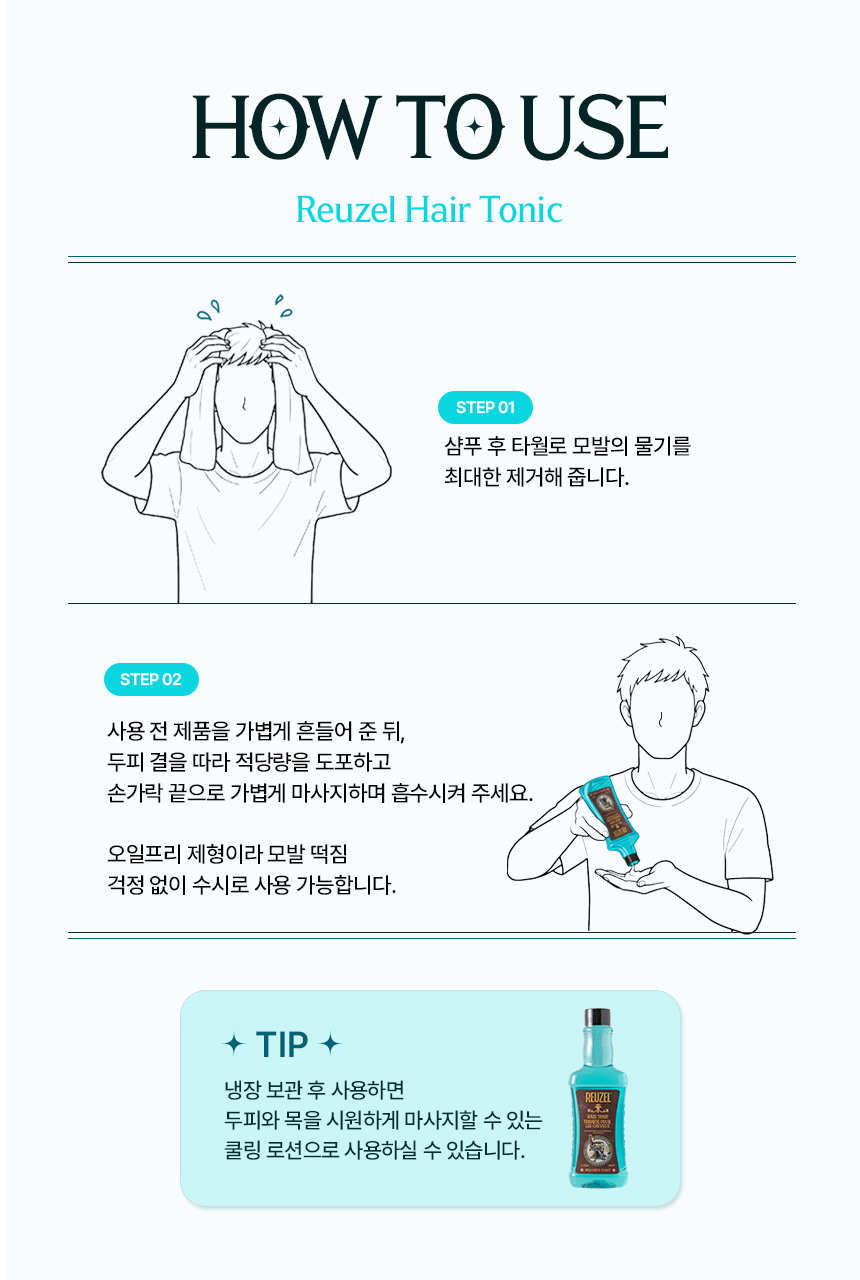 HOW TO USE

Reuzel Hair Tonic

STEP 01

샴푸 후 타월로 모발의 물기를 최대한 제거해 줍니다.

STEP 02

사용 전 제품을 가볍게 흔들어 준 뒤, 두피 결을 따라 적당량을 도포하고 손가락 끝으로 가볍게 마사지하며 흡수시켜 주세요.

오일프리 제형이라 모발 떡짐 걱정 없이 수시로 사용 가능합니다.

TIP

냉장 보관 후 사용하면 두피와 목을 시원하게 마사지할 수 있는 쿨링 로션으로 사용하실 수 있습니다.

REUZEL