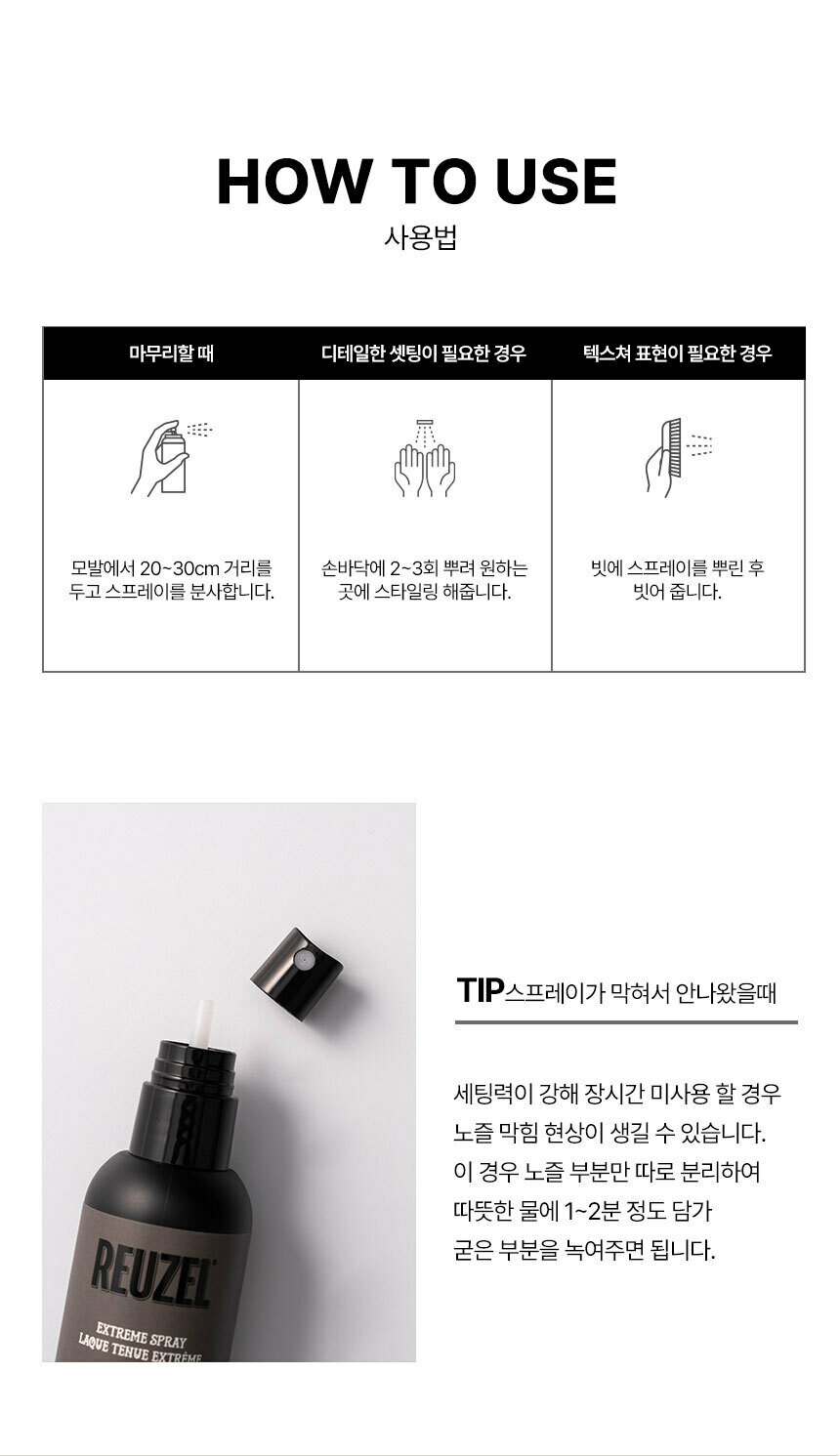 HOW TO USE
사용법

| 마무리할 때 | 디테일한 셋팅이 필요한 경우 | 텍스쳐 표현이 필요한 경우 |
|---|---|---|
| 모발에서 20~30cm 거리를 두고 스프레이를 분사합니다. | 손바닥에 2~3회 뿌려 원하는 곳에 스타일링 해줍니다. | 빗에 스프레이를 뿌린 후 빗어 줍니다. |

REUZEL
EXTREME SPRAY
LAQUE TENUE EXTRÊME

TIP 스프레이가 막혀서 안나왔을때

세팅력이 강해 장시간 미사용 할 경우 노즐 막힘 현상이 생길 수 있습니다. 이 경우 노즐 부분만 따로 분리하여 따뜻한 물에 1~2분 정도 담가 굳은 부분을 녹여주면 됩니다.