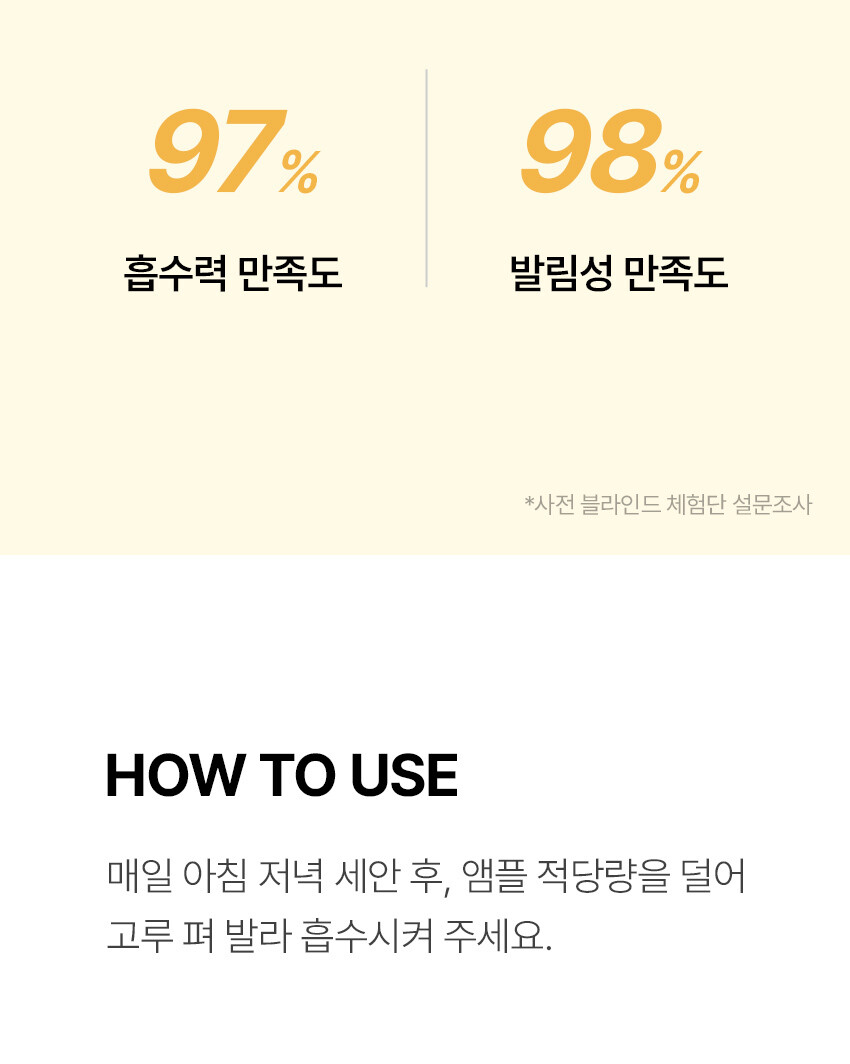 97%

흡수력 만족도

98%

발림성 만족도

*사전 블라인드 체험단 설문조사

HOW TO USE

매일 아침 저녁 세안 후, 앰플 적당량을 덜어 고루 펴 발라 흡수시켜 주세요.