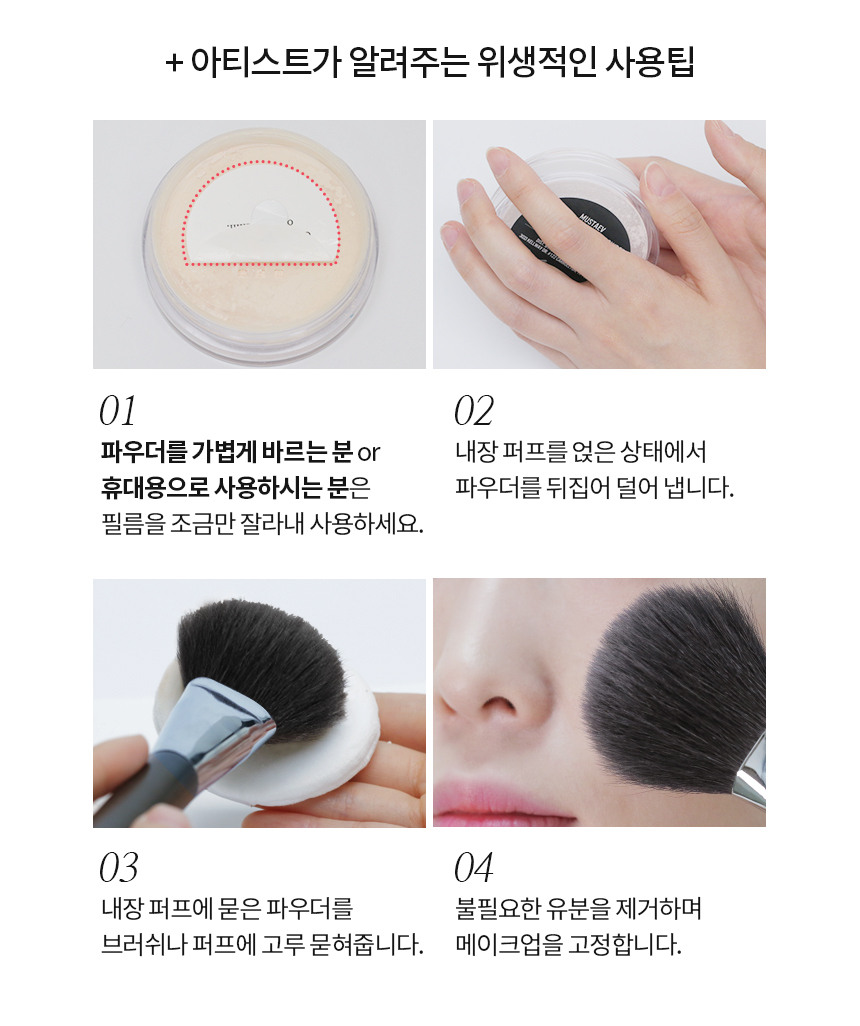 + 아티스트가 알려주는 위생적인 사용팁

MUSTAEV

01
파우더를 가볍게 바르는 분 or 휴대용으로 사용하시는 분은 필름을 조금만 잘라내 사용하세요.

02
내장 퍼프를 얹은 상태에서 파우더를 뒤집어 덜어 냅니다.

03
내장 퍼프에 묻은 파우더를 브러쉬나 퍼프에 고루 묻혀줍니다.

04
불필요한 유분을 제거하며 메이크업을 고정합니다.